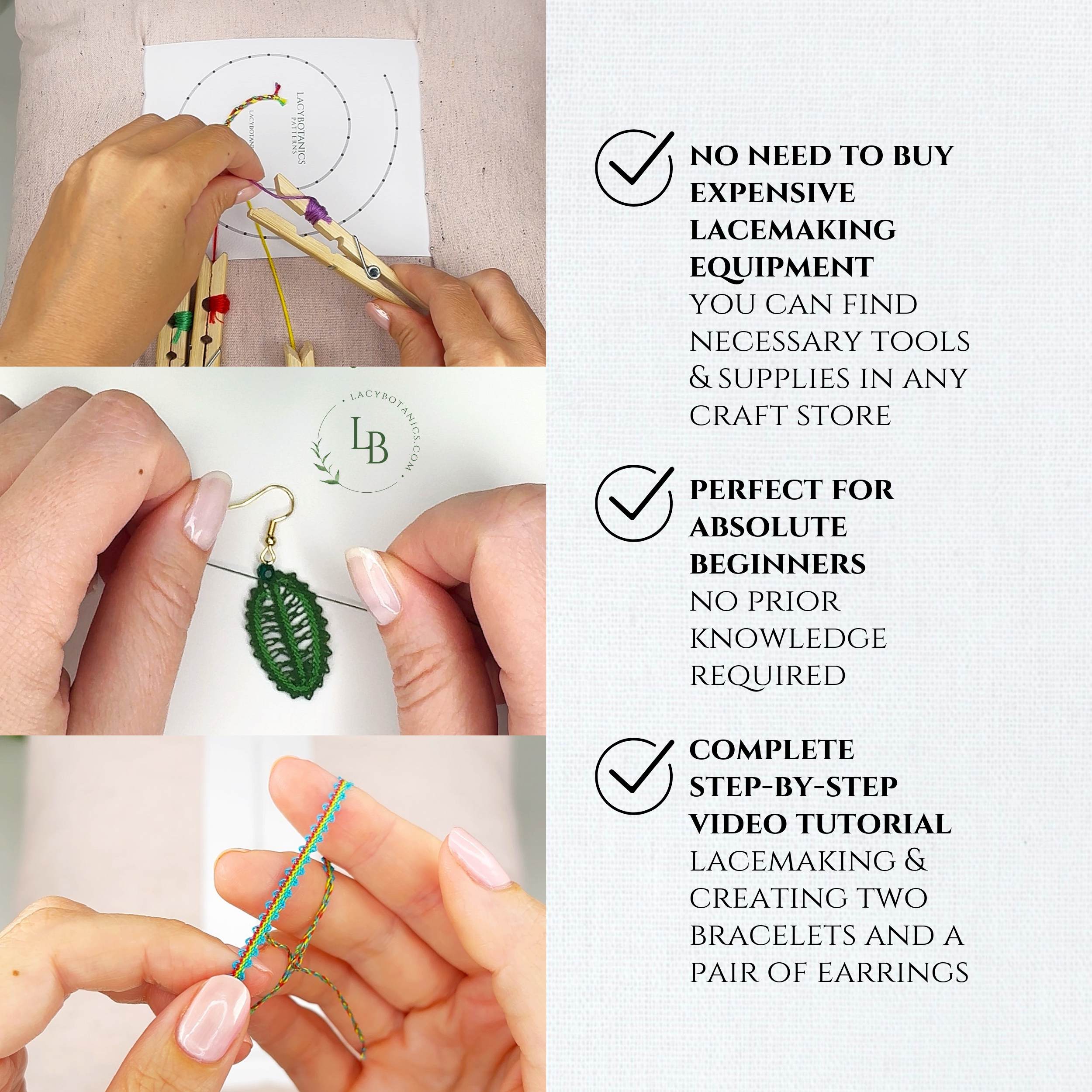 LACYBOTANICS
PATTERNS

LACYBOTANI

LACYBOTANICS.COM
LB

NO NEED TO BUY EXPENSIVE LACEMAKING EQUIPMENT
YOU CAN FIND NECESSARY TOOLS & SUPPLIES IN ANY CRAFT STORE

PERFECT FOR ABSOLUTE BEGINNERS
NO PRIOR KNOWLEDGE REQUIRED

COMPLETE STEP-BY-STEP VIDEO TUTORIAL
LACEMAKING & CREATING TWO BRACELETS AND A PAIR OF EARRINGS