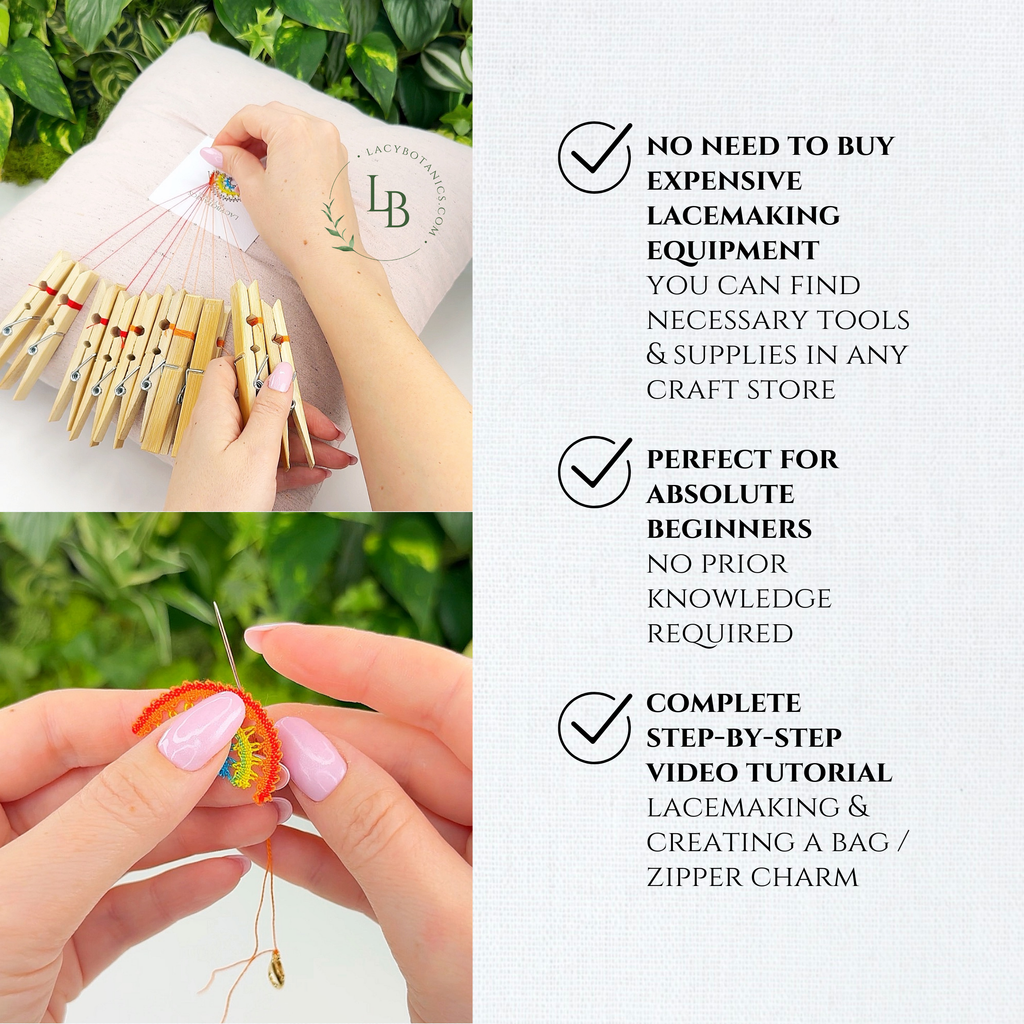 LACYBOTANICS.COM
LB

NO NEED TO BUY EXPENSIVE LACEMAKING EQUIPMENT
YOU CAN FIND NECESSARY TOOLS & SUPPLIES IN ANY CRAFT STORE

PERFECT FOR ABSOLUTE BEGINNERS
NO PRIOR KNOWLEDGE REQUIRED

COMPLETE STEP-BY-STEP VIDEO TUTORIAL
LACEMAKING & CREATING A BAG / ZIPPER CHARM